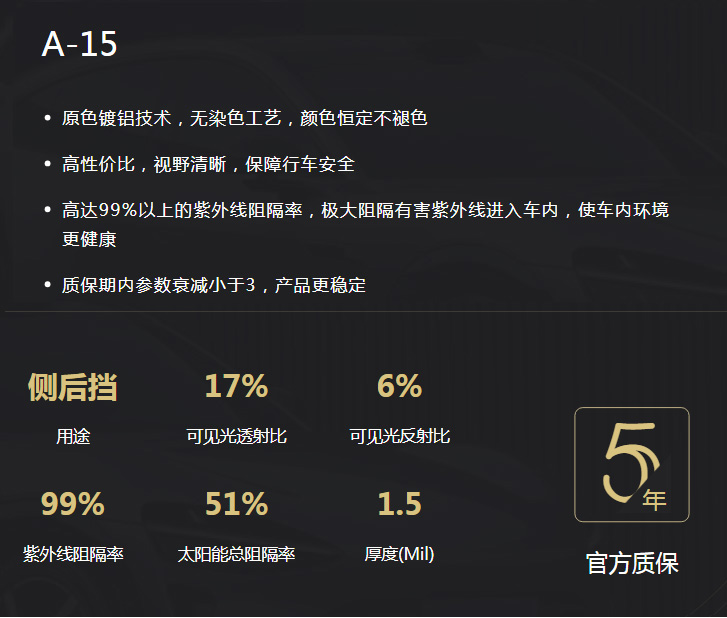 A-15

• 原色镀铝技术，无染色工艺，颜色恒定不褪色

• 高性价比，视野清晰，保障行车安全

• 高达99%以上的紫外线阻隔率，极大阻隔有害紫外线进入车内，使车内环境更健康

• 质保期内参数衰减小于3，产品更稳定

侧后挡
用途

17%
可见光透射比

6%
可见光反射比

99%
紫外线阻隔率

51%
太阳能总阻隔率

1.5
厚度(Mil)

5年
官方质保